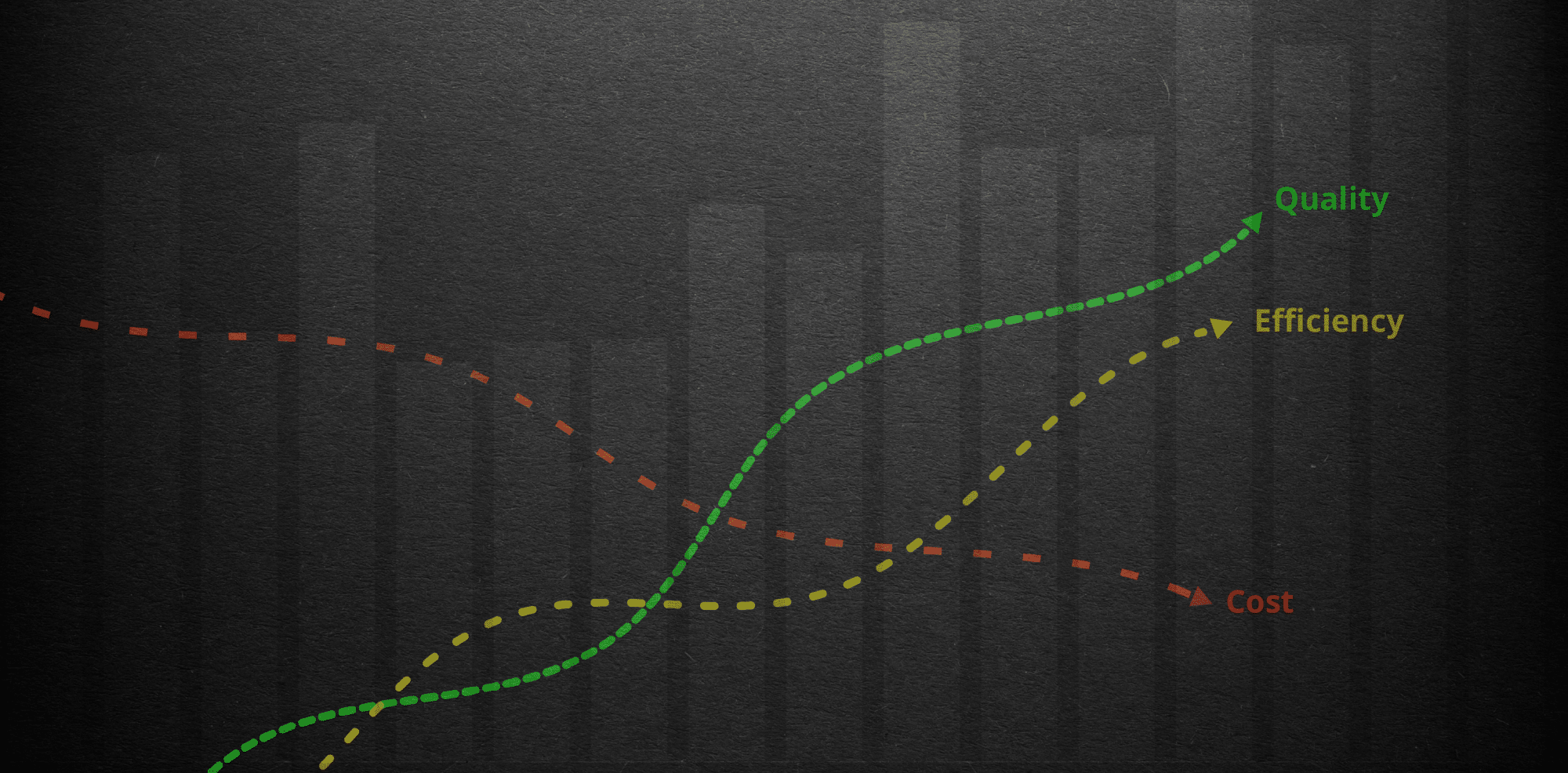 Quality

Efficiency

Cost